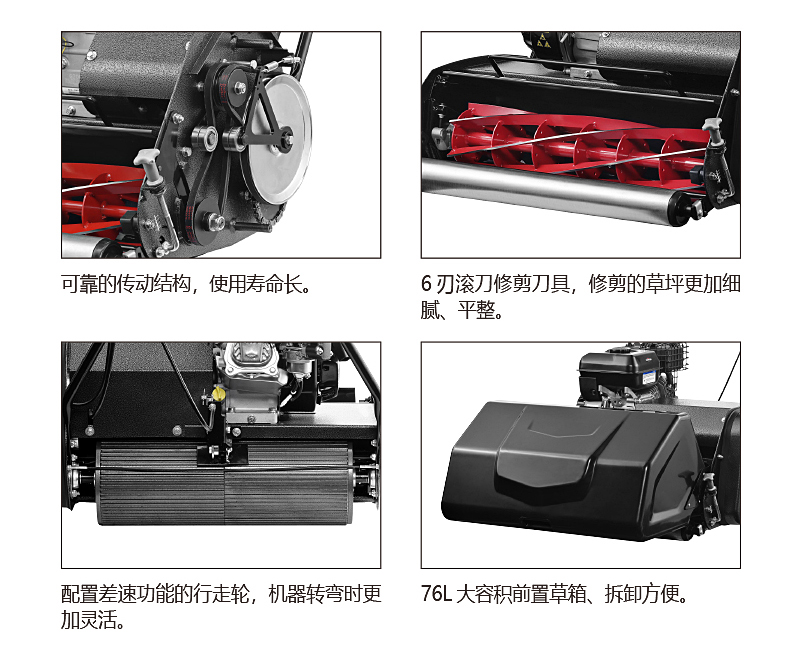 可靠的传动结构，使用寿命长。

6 刃滚刀修剪刀具，修剪的草坪更加细腻、平整。

配置差速功能的行走轮，机器转弯时更加灵活。

76L 大容积前置草箱、拆卸方便。